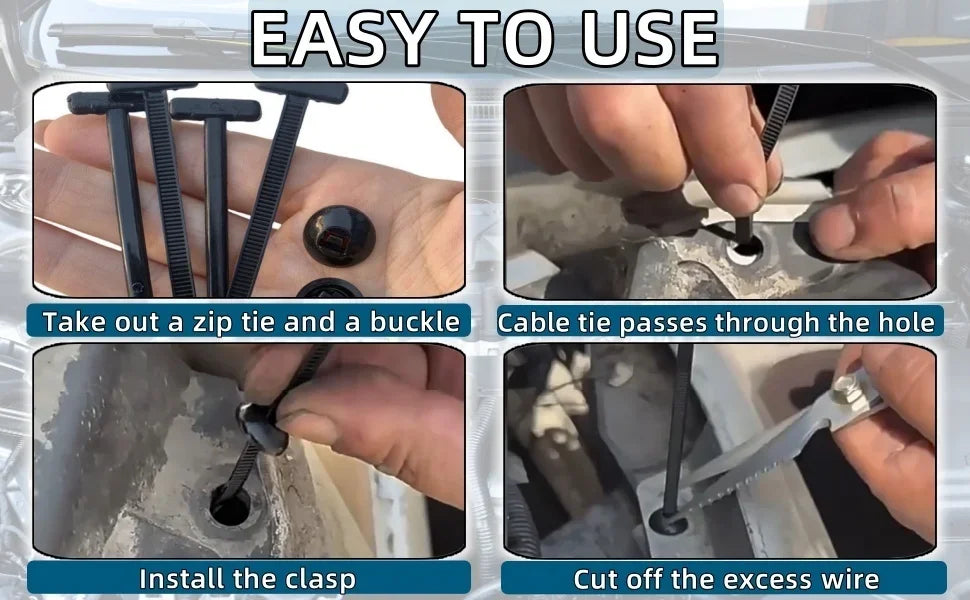 EASY TO USE

Take out a zip tie and a buckle

Cable tie passes through the hole

Install the clasp

Cut off the excess wire